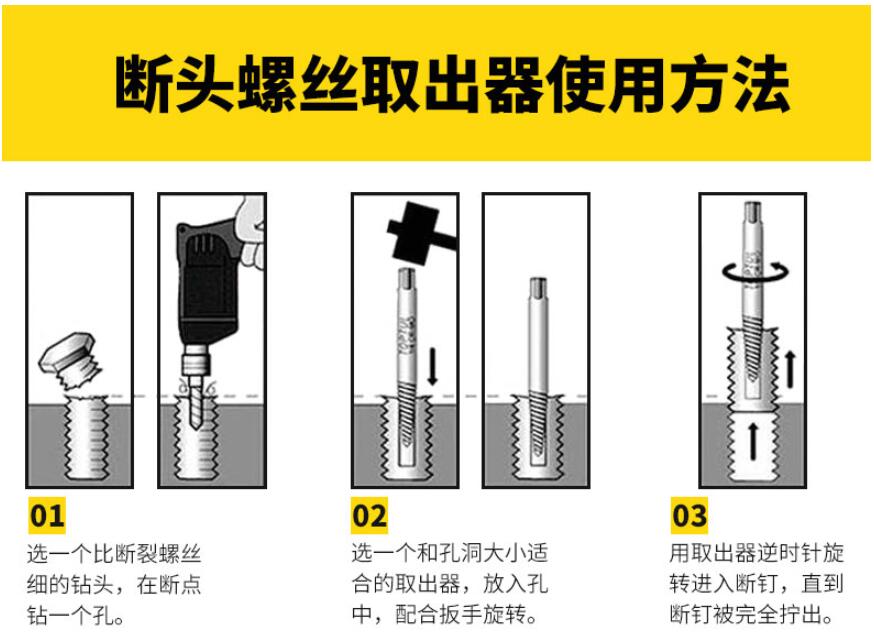 断头螺丝取出器使用方法

01
选一个比断裂螺丝细的钻头，在断点钻一个孔。

02
选一个和孔洞大小适合的取出器，放入孔中，配合扳手旋转。

03
用取出器逆时针旋转进入断钉，直到断钉被完全拧出。