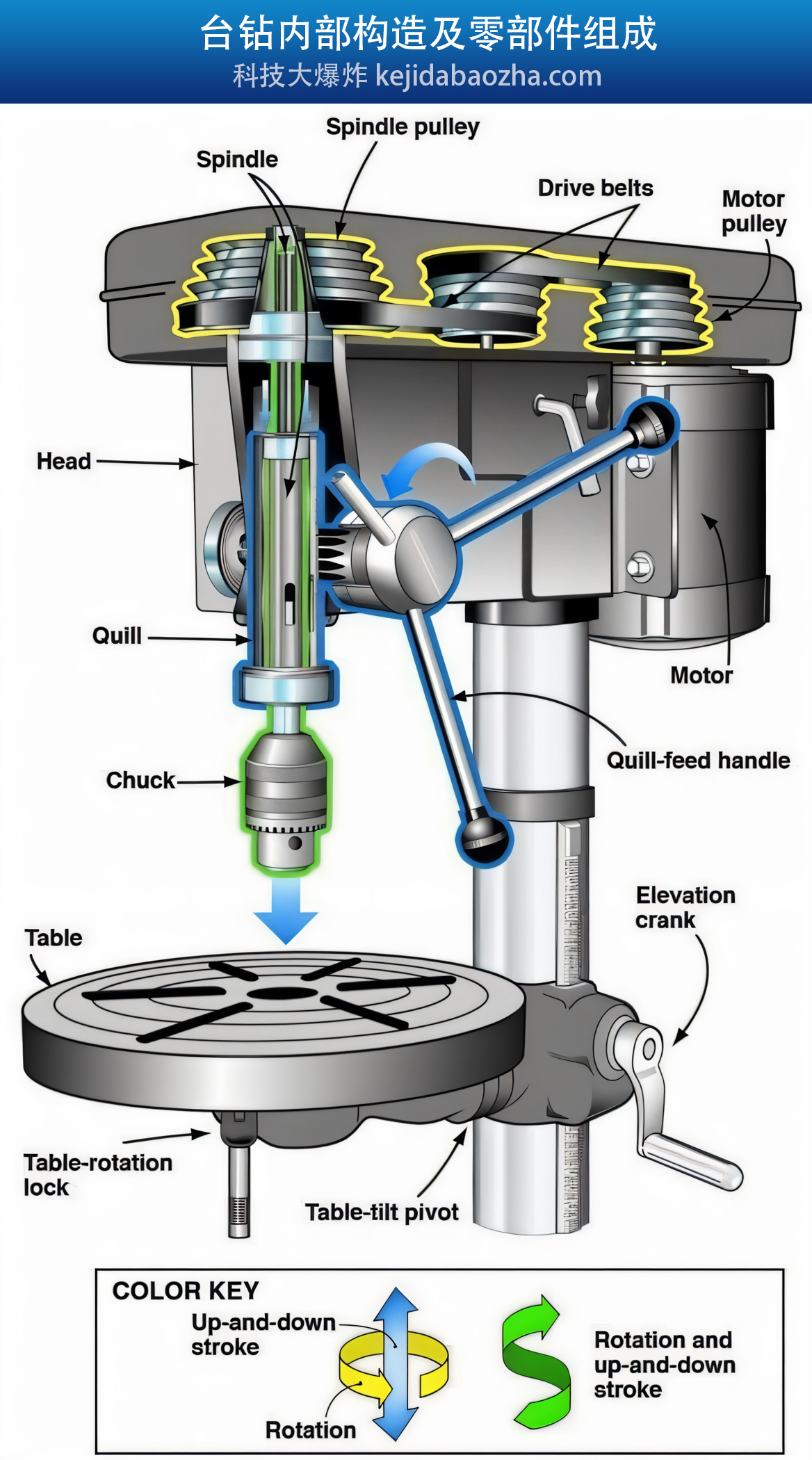 台钻内部构造及零部件组成
科技大爆炸 kejidabaozha.com

Spindle pulley

Spindle

Drive belts

Motor pulley

Head

Quill

Motor

Quill-feed handle

Chuck

Elevation crank

Table

Table-rotation lock

Table-tilt pivot

COLOR KEY

Up-and-down stroke

Rotation

Rotation and up-and-down stroke