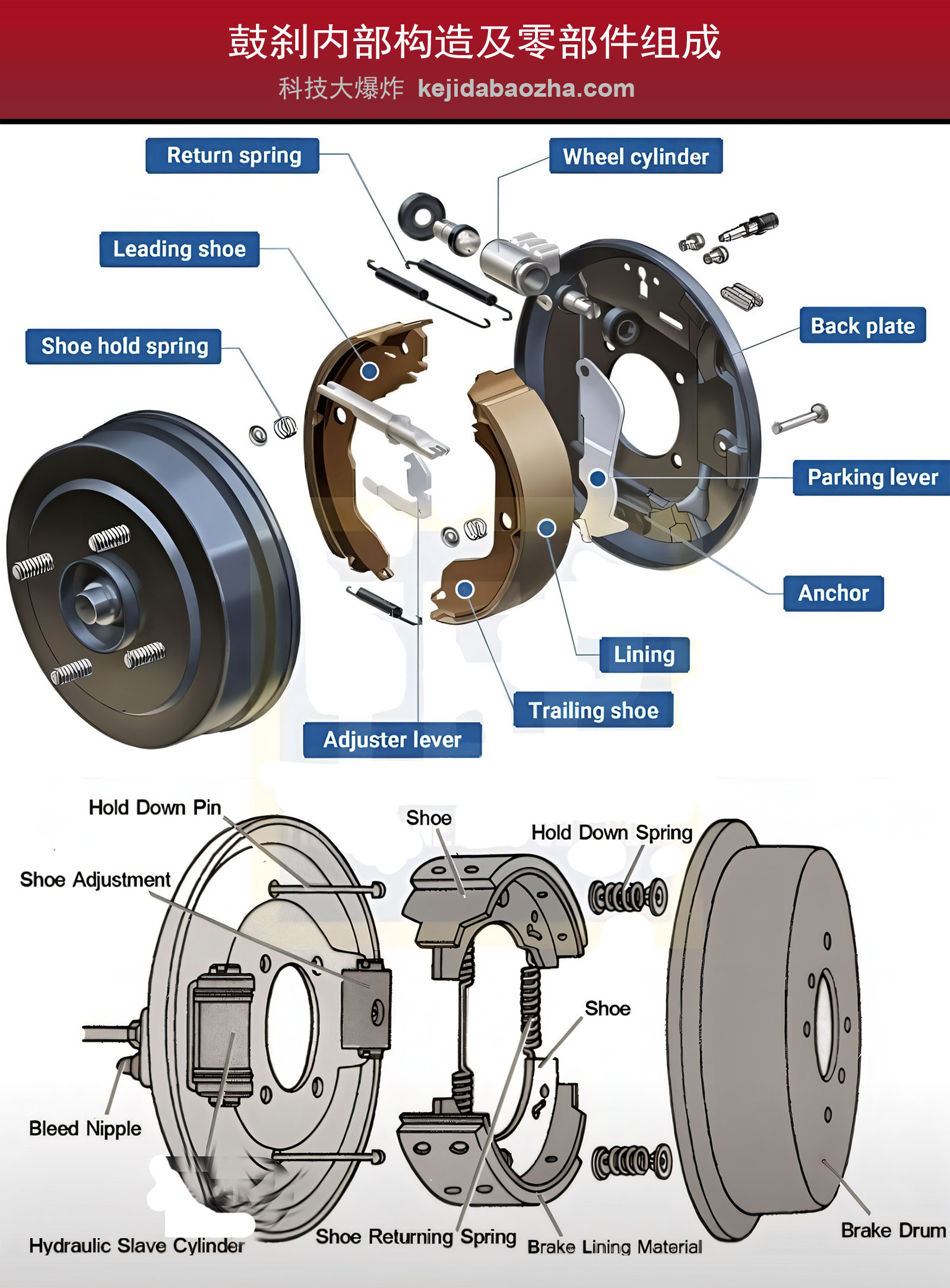 鼓刹内部构造及零部件组成
科技大爆炸 kejidabaozha.com

Return spring
Wheel cylinder
Leading shoe
Shoe hold spring
Back plate
Parking lever
Anchor
Lining
Trailing shoe
Adjuster lever

Hold Down Pin
Shoe
Hold Down Spring
Shoe Adjustment
Shoe
Bleed Nipple
Hydraulic Slave Cylinder
Shoe Returning Spring
Brake Lining Material
Brake Drum