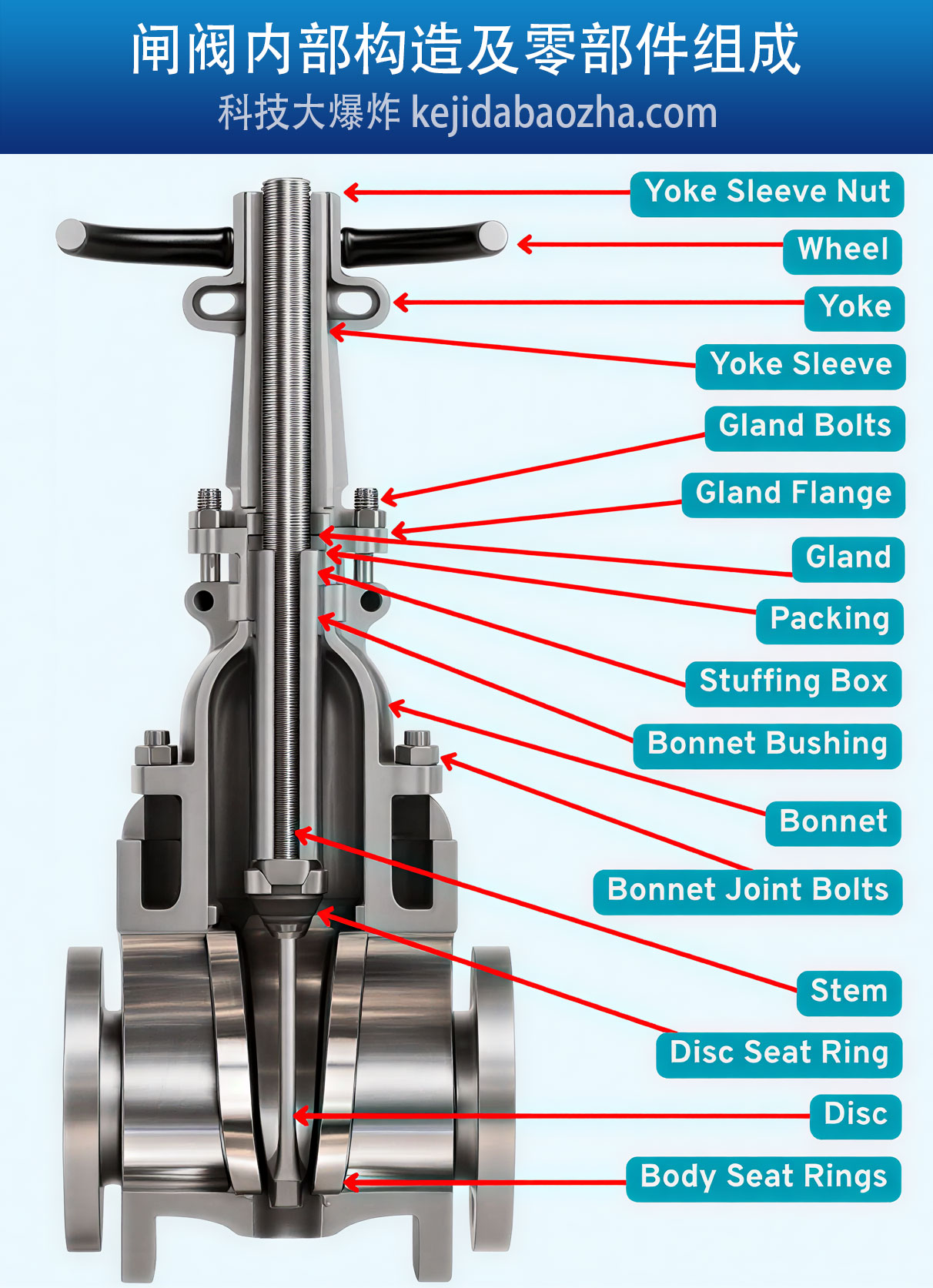 闸阀内部构造及零部件组成
科技大爆炸 kejidabaozha.com

Yoke Sleeve Nut
Wheel
Yoke
Yoke Sleeve
Gland Bolts
Gland Flange
Gland
Packing
Stuffing Box
Bonnet Bushing
Bonnet
Bonnet Joint Bolts
Stem
Disc Seat Ring
Disc
Body Seat Rings