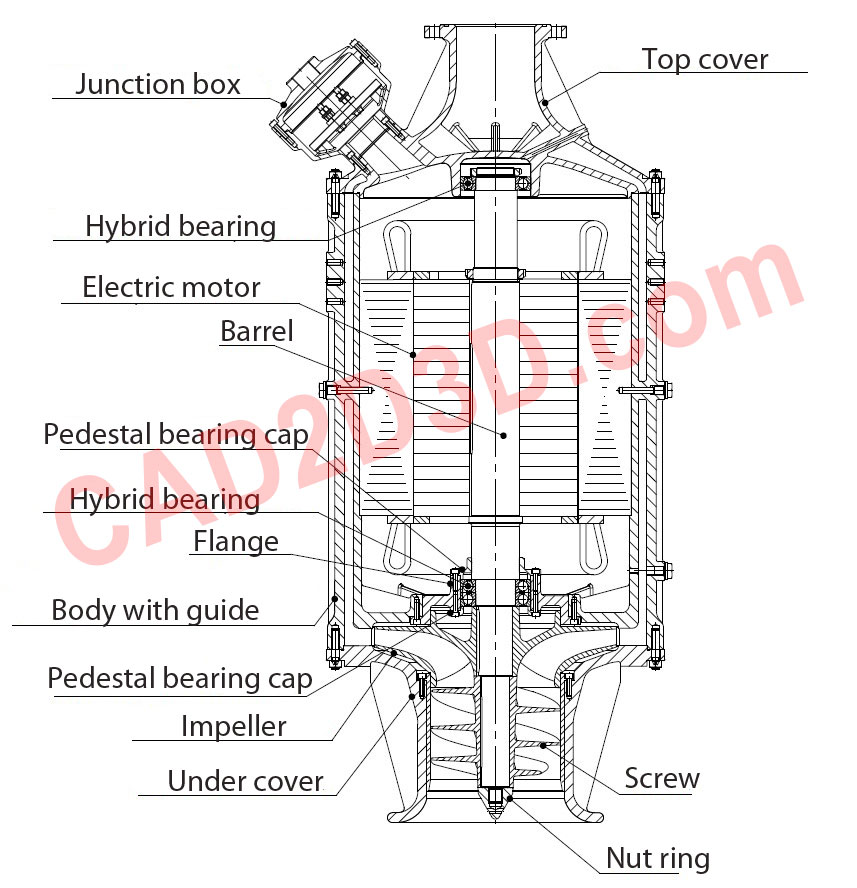 Junction box

Top cover

Hybrid bearing

Electric motor

Barrel

Pedestal bearing cap

Hybrid bearing

Flange

Body with guide

Pedestal bearing cap

Impeller

Under cover

Screw

Nut ring

CAD2D3D.com