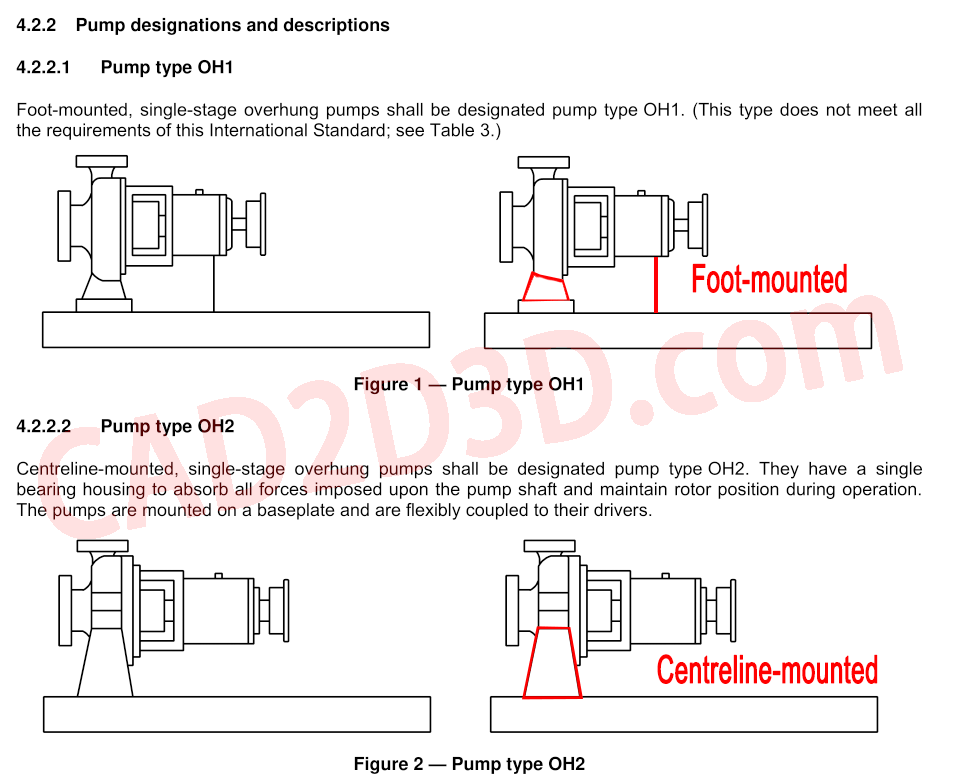 4.2.2 Pump designations and descriptions

4.2.2.1 Pump type OH1

Foot-mounted, single-stage overhung pumps shall be designated pump type OH1. (This type does not meet all the requirements of this International Standard; see Table 3.)

Foot-mounted

Figure 1 — Pump type OH1

CAD2D3D.com

4.2.2.2 Pump type OH2

Centreline-mounted, single-stage overhung pumps shall be designated pump type OH2. They have a single bearing housing to absorb all forces imposed upon the pump shaft and maintain rotor position during operation. The pumps are mounted on a baseplate and are flexibly coupled to their drivers.

Centreline-mounted

Figure 2 — Pump type OH2